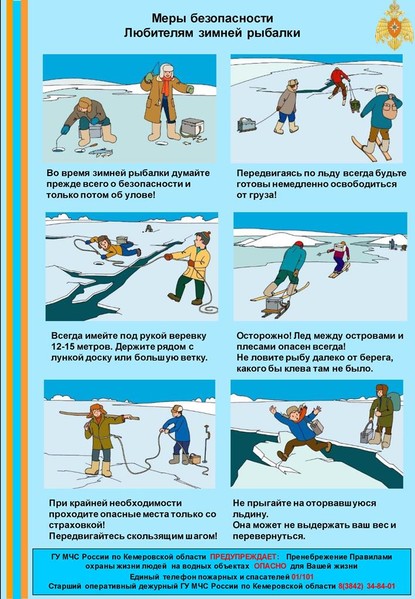 Меры безопасности
Любителям зимней рыбалки

Во время зимней рыбалки думайте прежде всего о безопасности и только потом об улове!

Передвигаясь по льду всегда будьте готовы немедленно освободиться от груза!

Всегда имейте под рукой веревку 12-15 метров. Держите рядом с лункой доску или большую ветку.

Осторожно! Лед между островами и плесами опасен всегда!
Не ловите рыбу далеко от берега, какого бы клева там не было.

При крайней необходимости проходите опасные места только со страховкой!
Передвигайтесь скользящим шагом!

Не прыгайте на оторвавшуюся льдину.
Она может не выдержать ваш вес и перевернуться.

ГУ МЧС России по Кемеровской области ПРЕДУПРЕЖДАЕТ: Пренебрежение Правилами охраны жизни людей на водных объектах ОПАСНО для Вашей жизни
Единый телефон пожарных и спасателей 01/101
Старший оперативный дежурный ГУ МЧС России по Кемеровской области 8(3842) 34-84-01