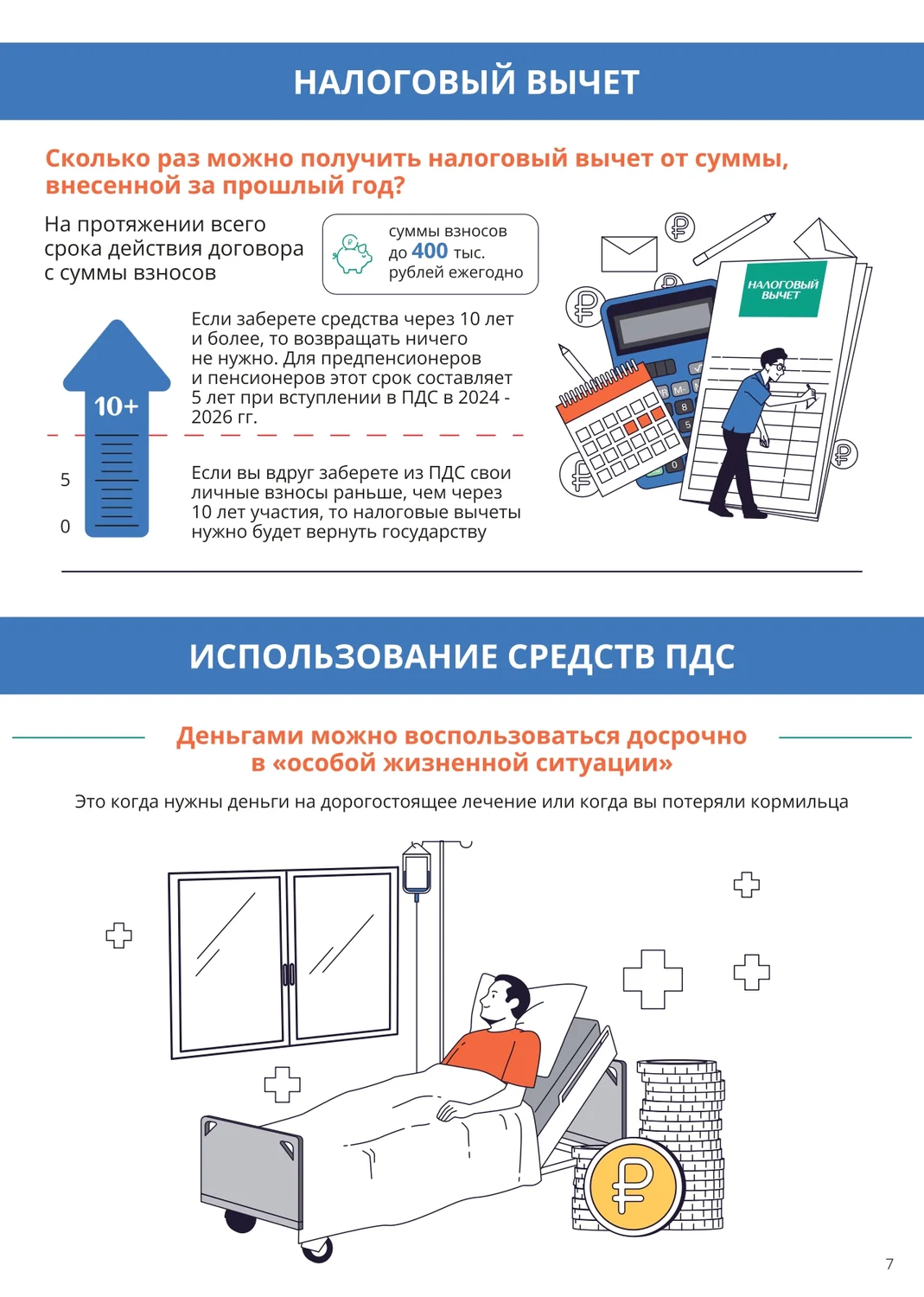 НАЛОГОВЫЙ ВЫЧЕТ

Сколько раз можно получить налоговый вычет от суммы, внесенной за прошлый год?

На протяжении всего срока действия договора с суммы взносов

суммы взносов до 400 тыс. рублей ежегодно

НАЛОГОВЫЙ ВЫЧЕТ

10+

5

0

Если заберете средства через 10 лет и более, то возвращать ничего не нужно. Для предпенсионеров и пенсионеров этот срок составляет 5 лет при вступлении в ПДС в 2024 - 2026 гг.

Если вы вдруг заберете из ПДС свои личные взносы раньше, чем через 10 лет участия, то налоговые вычеты нужно будет вернуть государству

ИСПОЛЬЗОВАНИЕ СРЕДСТВ ПДС

Деньгами можно воспользоваться досрочно в «особой жизненной ситуации»

Это когда нужны деньги на дорогостоящее лечение или когда вы потеряли кормильца

7